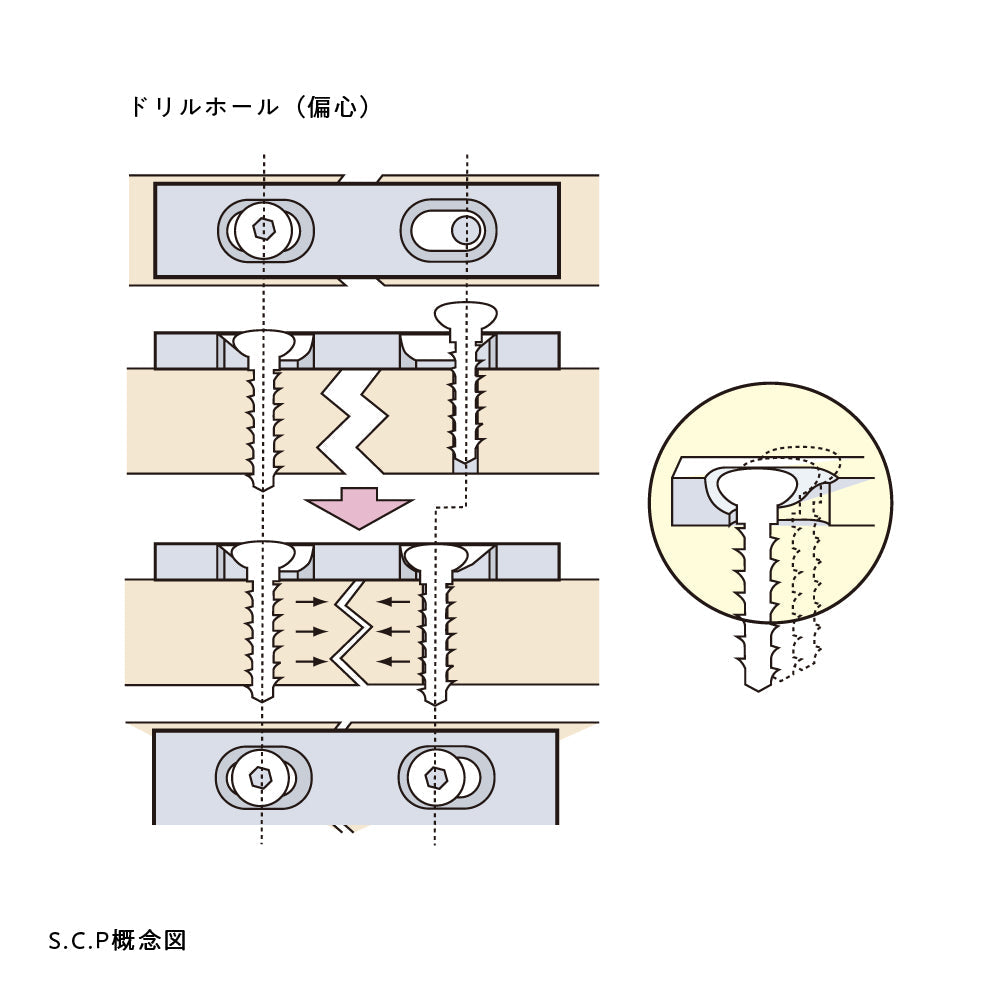 ドリルホール（偏心）

S.C.P概念図