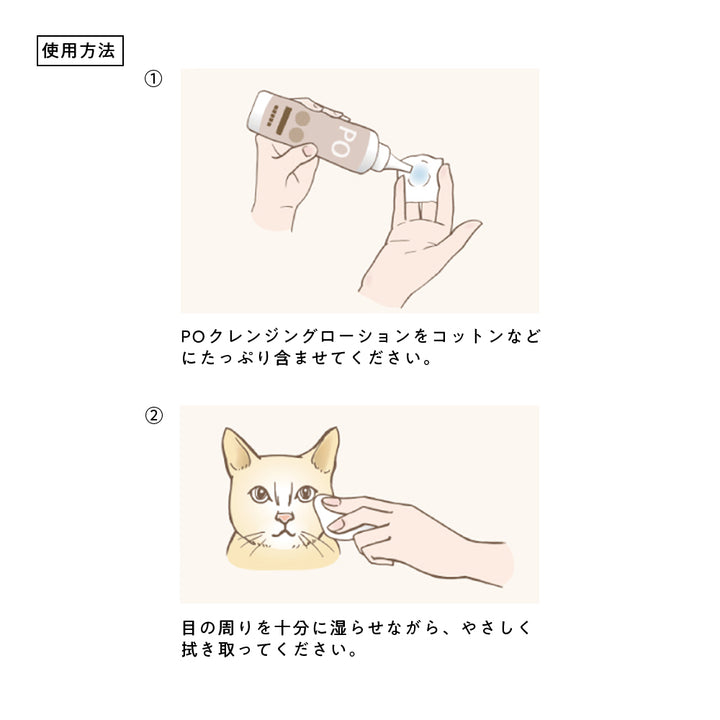 使用方法

①

PO

POクレンジングローションをコットンなどにたっぷり含ませてください。

②

目の周りを十分に湿らせながら、やさしく拭き取ってください。