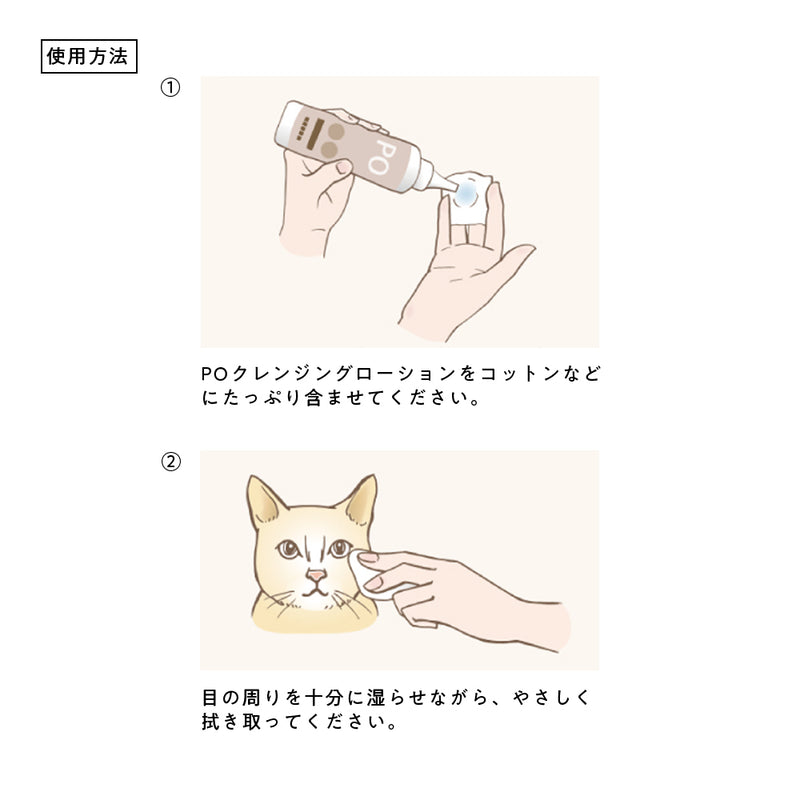 使用方法

①

PO

POクレンジングローションをコットンなどにたっぷり含ませてください。

②

目の周りを十分に湿らせながら、やさしく拭き取ってください。